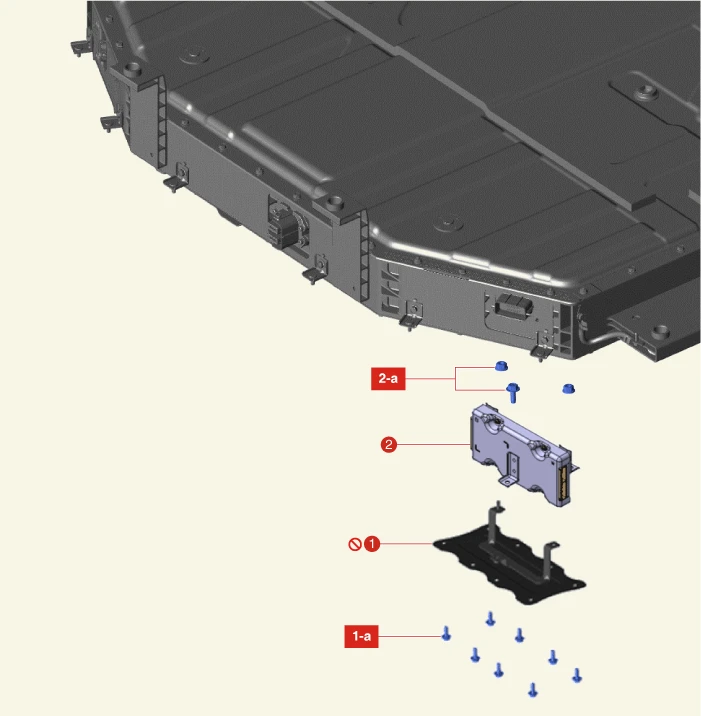 2-a
2
1
1-a