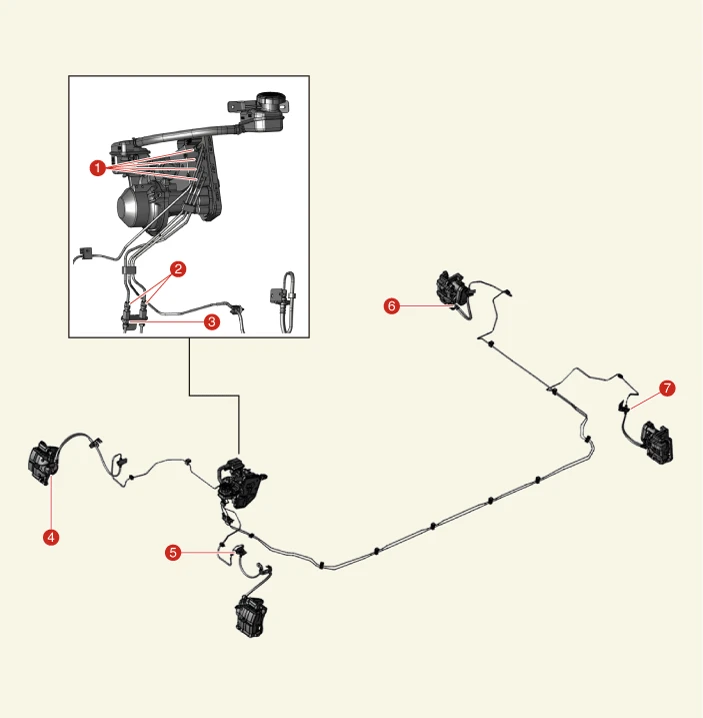 1
2
3
6
7
4
5