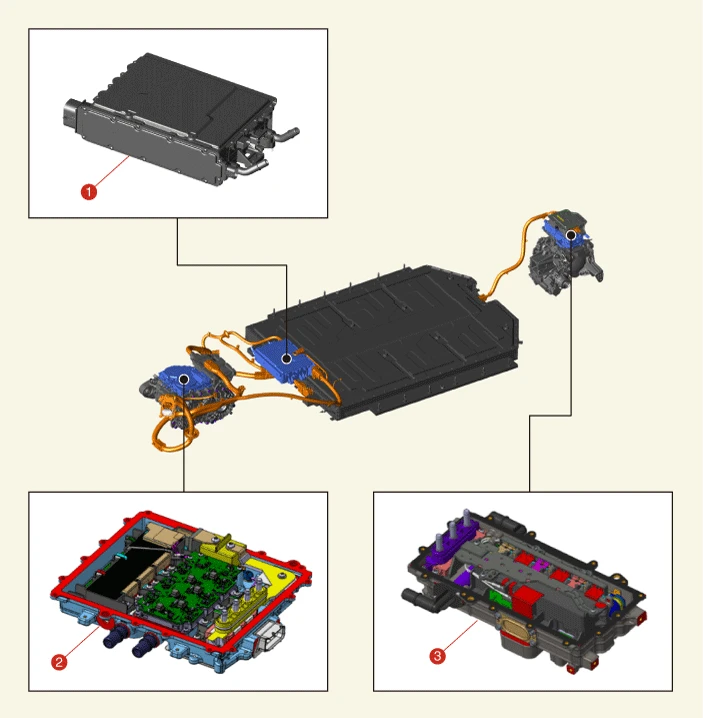 1

2

3