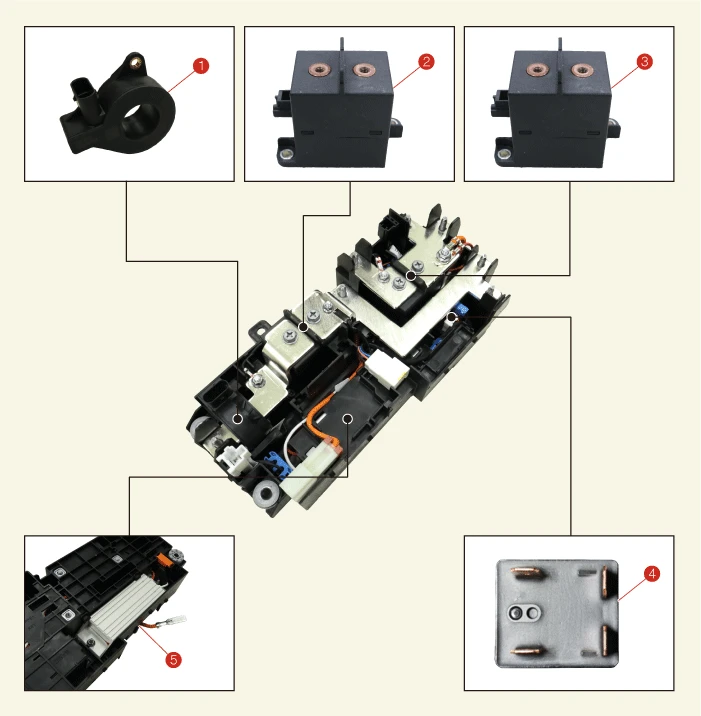 1

2

3

4

5